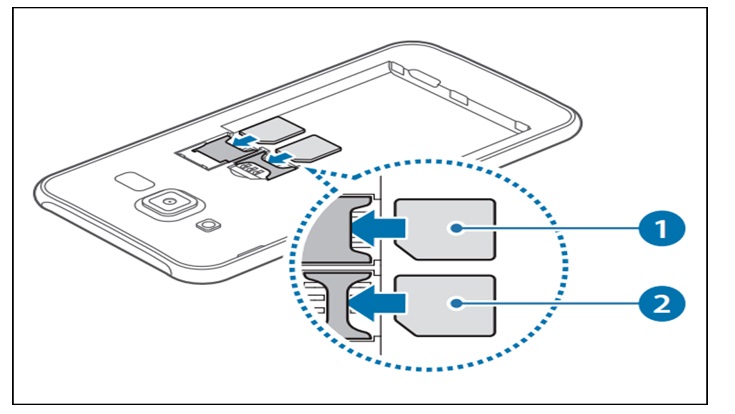 1
2